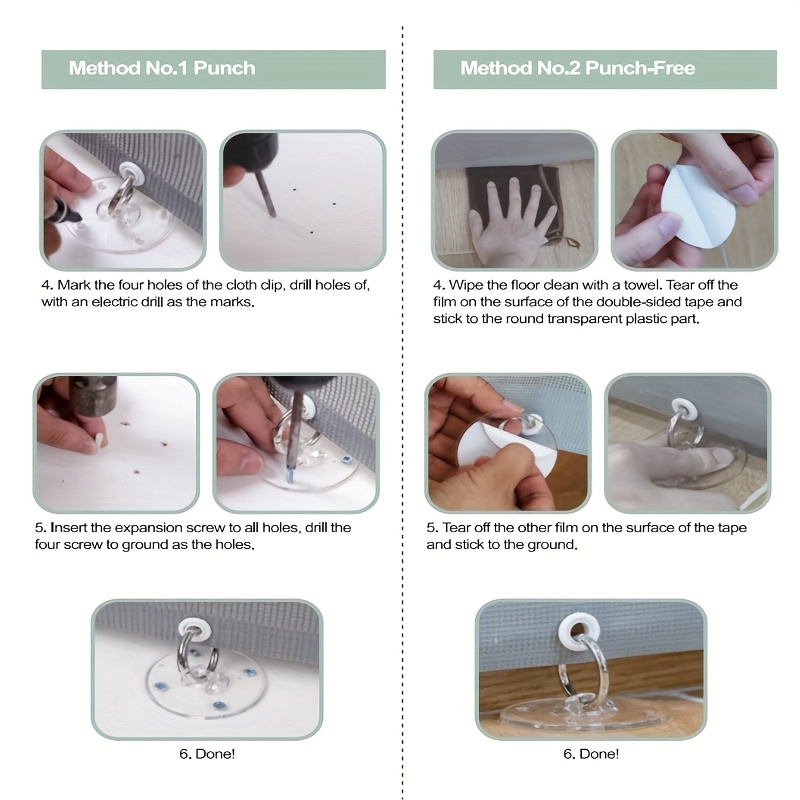 Method No.1 Punch

4. Mark the four holes of the cloth clip, drill holes of, with an electric drill as the marks.

5. Insert the expansion screw to all holes, drill the four screw to ground as the holes.

6. Done!

Method No.2 Punch-Free

4. Wipe the floor clean with a towel. Tear off the film on the surface of the double-sided tape and stick to the round transparent plastic part.

5. Tear off the other film on the surface of the tape and stick to the ground.

6. Done!