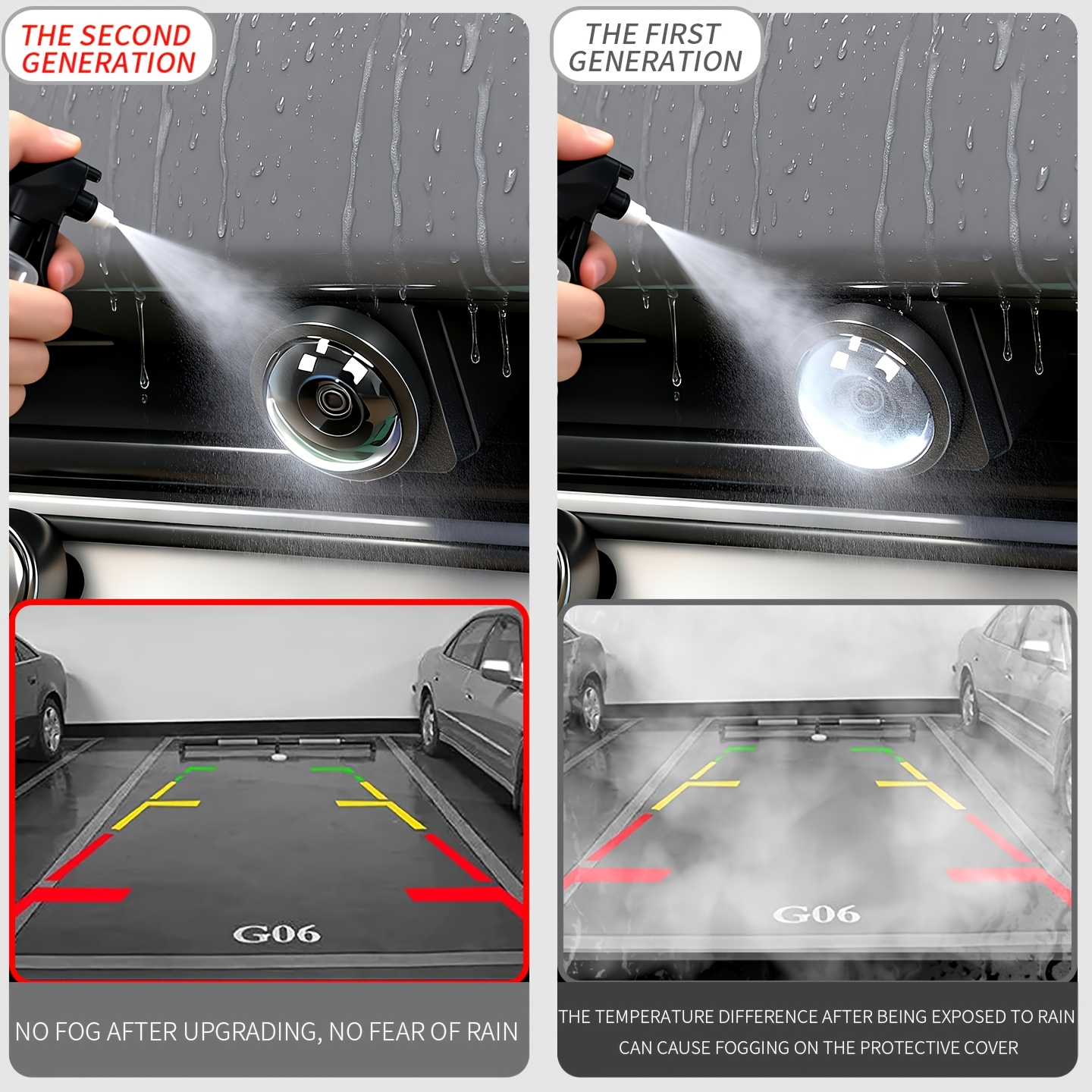 THE SECOND GENERATION

G06

NO FOG AFTER UPGRADING, NO FEAR OF RAIN

THE FIRST GENERATION

G06

THE TEMPERATURE DIFFERENCE AFTER BEING EXPOSED TO RAIN CAN CAUSE FOGGING ON THE PROTECTIVE COVER